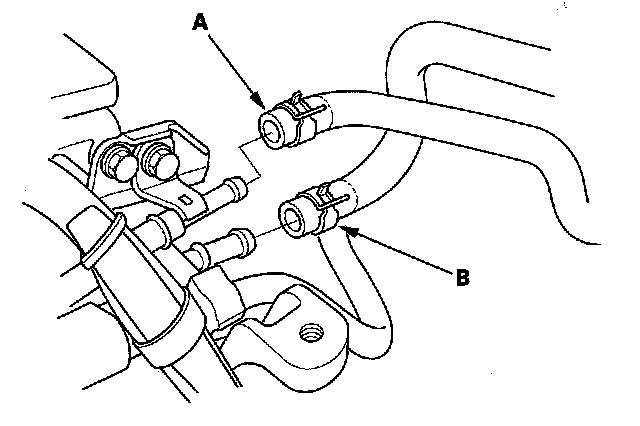 A

B