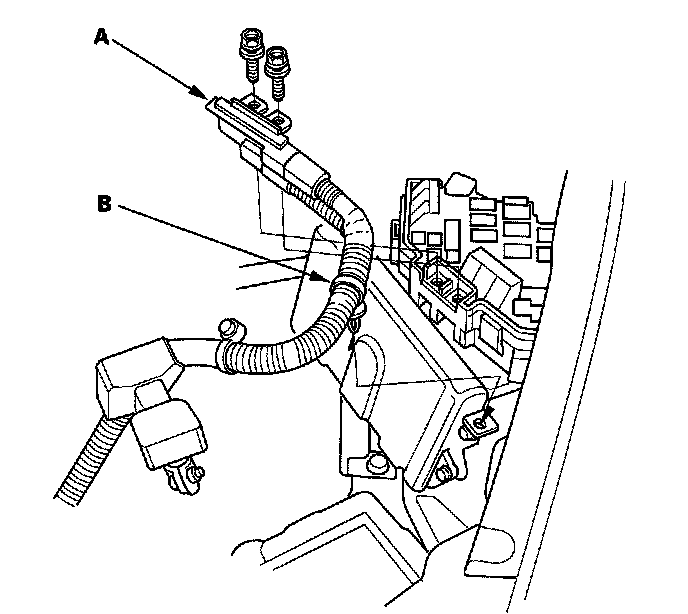 A

B