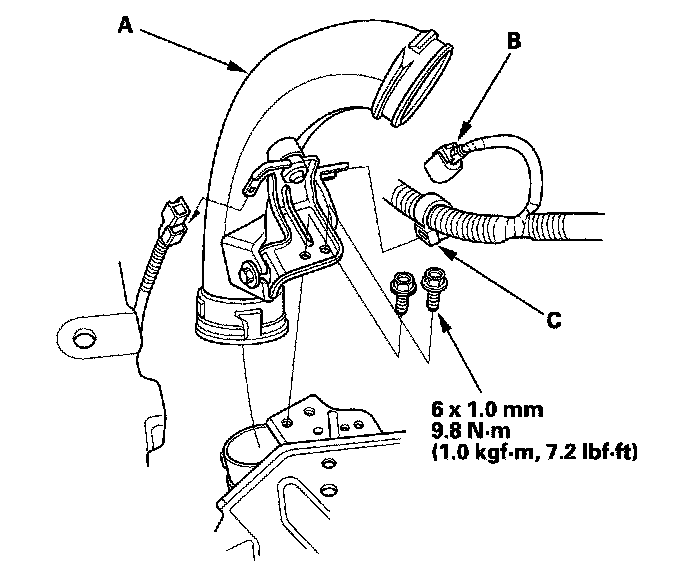 A

B

C

6 x 1.0 mm
9.8 N·m
(1.0 kgf·m, 7.2 lbf·ft)