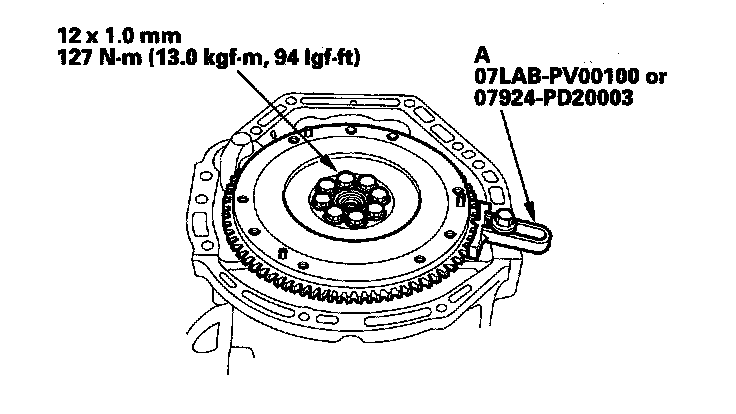 12 x 1.0 mm
127 N·m (13.0 kgf·m, 94 lgf·ft)

A
07LAB-PV00100 or
07924-PD20003