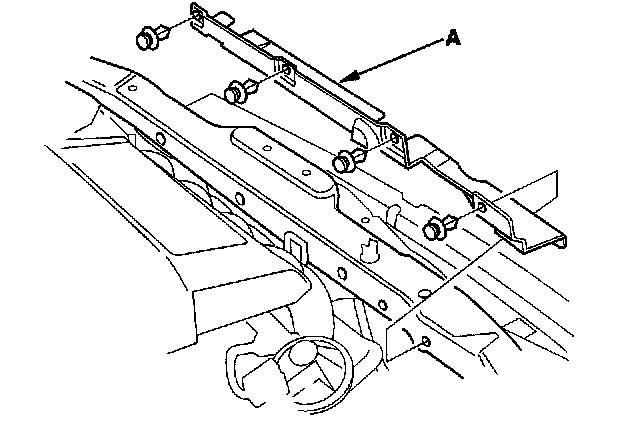 A