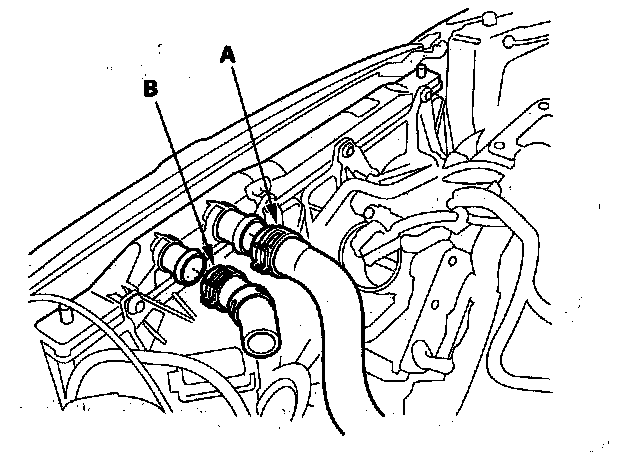 A
B