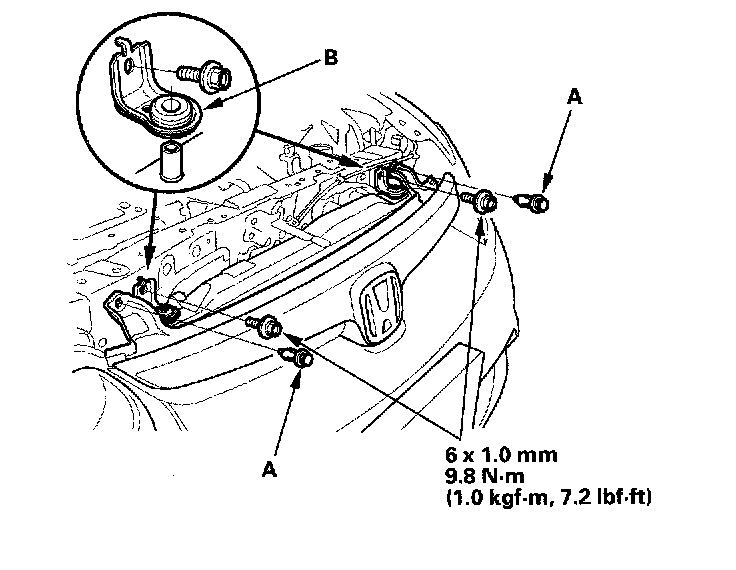 B

A

A

6 x 1.0 mm
9.8 N·m
(1.0 kgf·m, 7.2 lbf·ft)