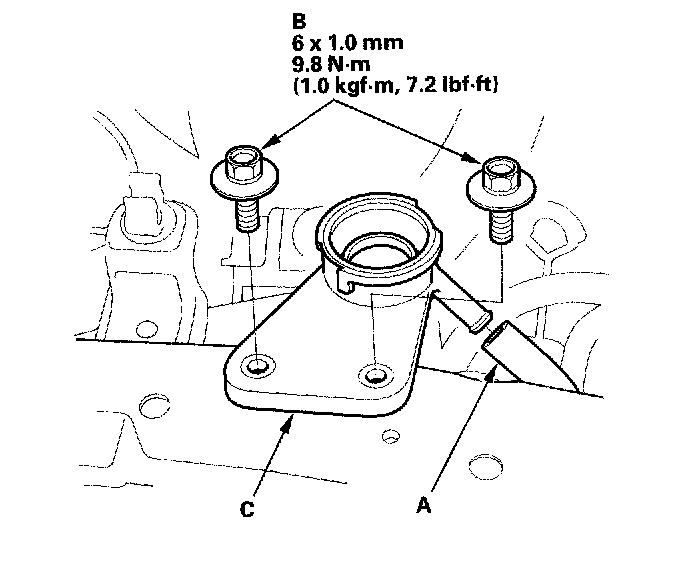 B
6 x 1.0 mm
9.8 N·m
(1.0 kgf·m, 7.2 lbf·ft)

C

A