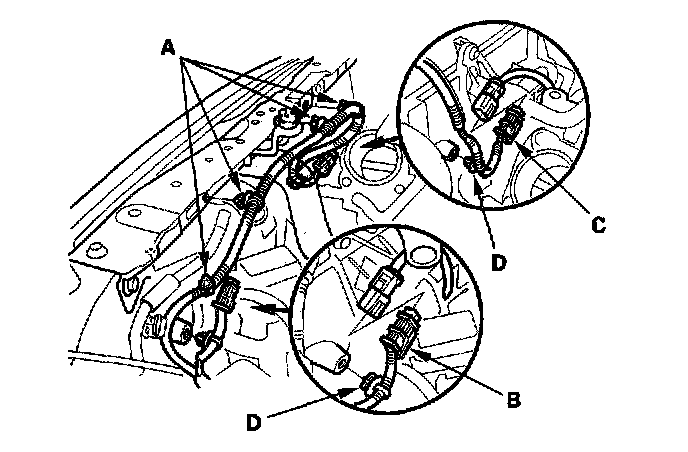 A

C

D

B

D