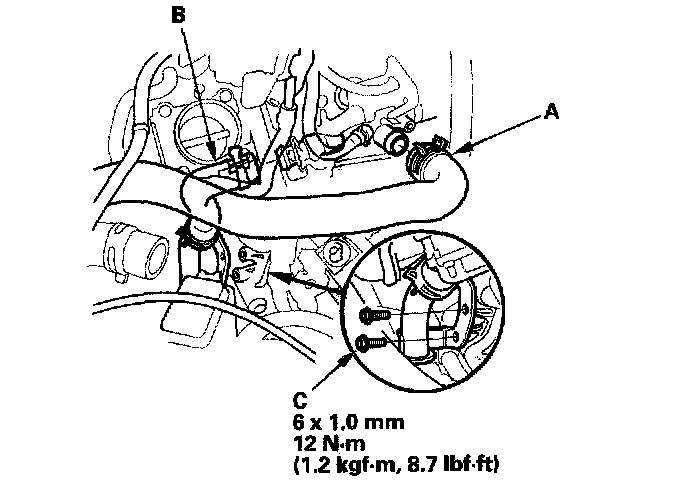 B

A

C
6 x 1.0 mm
12 N·m
(1.2 kgf·m, 8.7 lbf·ft)