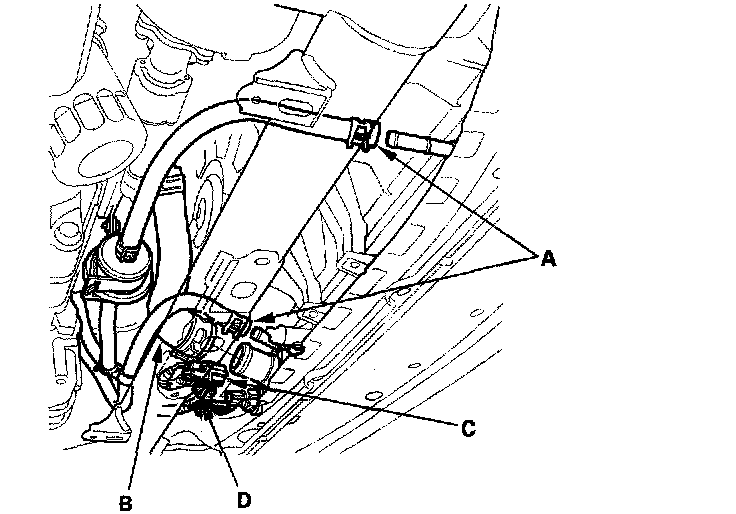 A
C
B
D