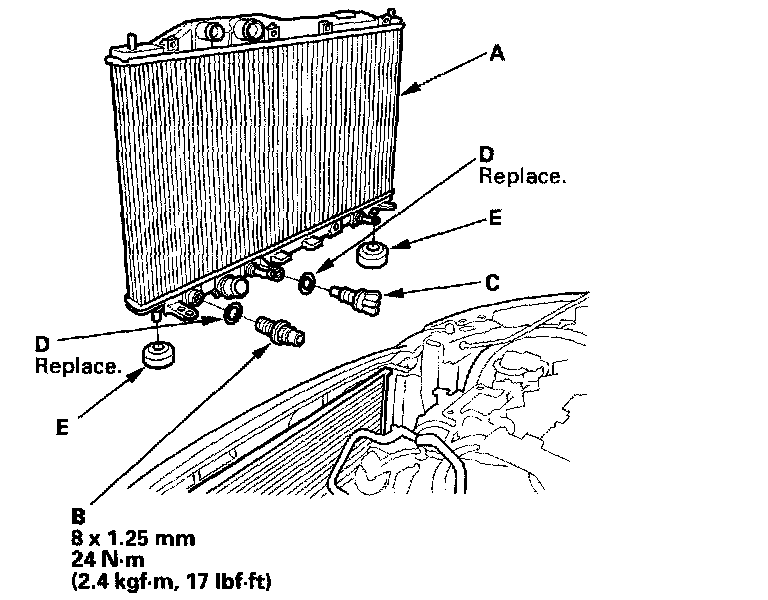 A

D
Replace.

E

C

D
Replace.

E

B
8 x 1.25 mm
24 N·m
(2.4 kgf·m, 17 lbf·ft)