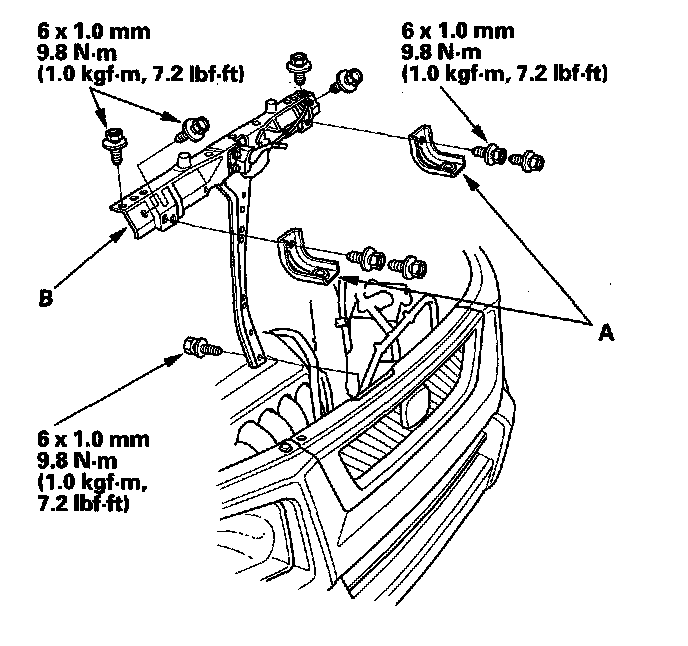 6 x 1.0 mm
9.8 N·m
(1.0 kgf·m, 7.2 lbf·ft)

6 x 1.0 mm
9.8 N·m
(1.0 kgf·m, 7.2 lbf·ft)

B

A

6 x 1.0 mm
9.8 N·m
(1.0 kgf·m,
7.2 lbf·ft)