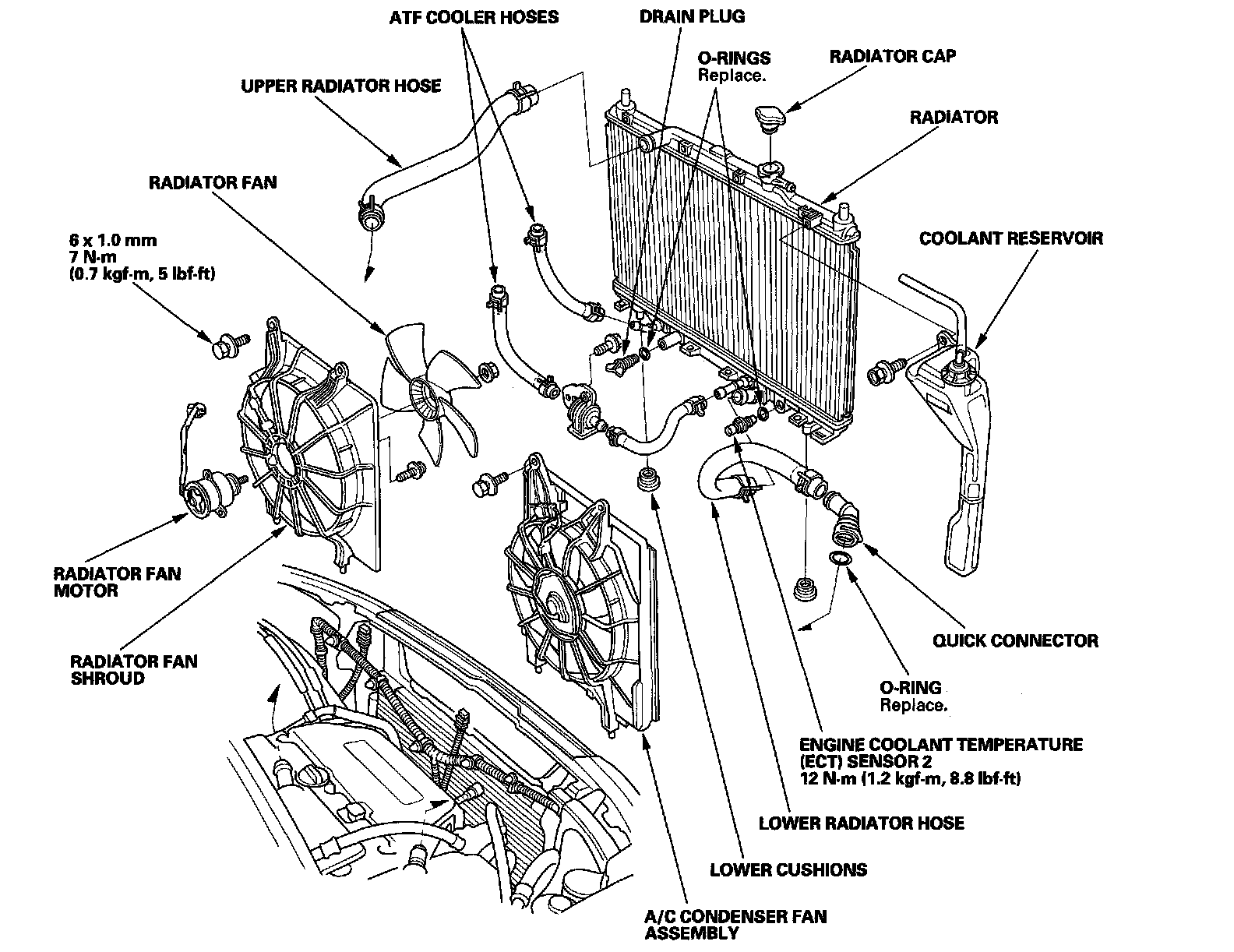 ATF COOLER HOSES

DRAIN PLUG

O-RINGS
Replace.

RADIATOR CAP

UPPER RADIATOR HOSE

RADIATOR

RADIATOR FAN

6 x 1.0 mm
7 N·m
(0.7 kgf·m, 5 lbf·ft)

COOLANT RESERVOIR

RADIATOR FAN MOTOR

RADIATOR FAN SHROUD

QUICK CONNECTOR

O-RING
Replace.

ENGINE COOLANT TEMPERATURE (ECT) SENSOR 2
12 N·m (1.2 kgf·m, 8.8 lbf·ft)

LOWER RADIATOR HOSE

LOWER CUSHIONS

A/C CONDENSER FAN ASSEMBLY