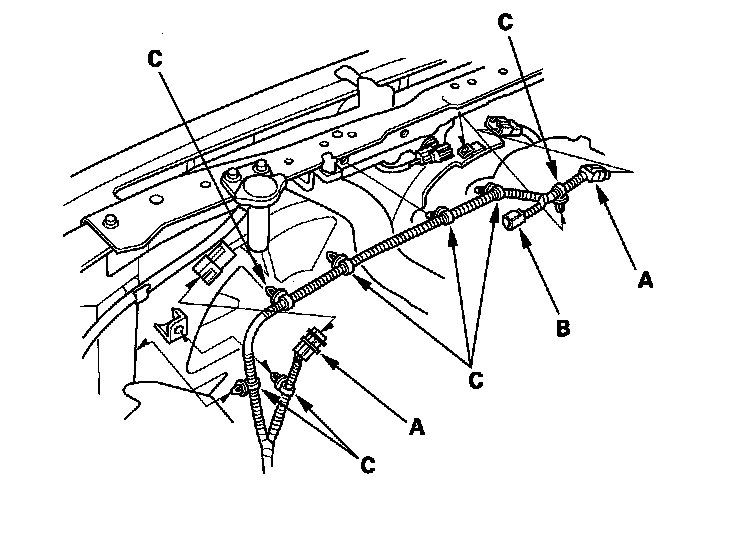 C
C
A
B
C
A
C