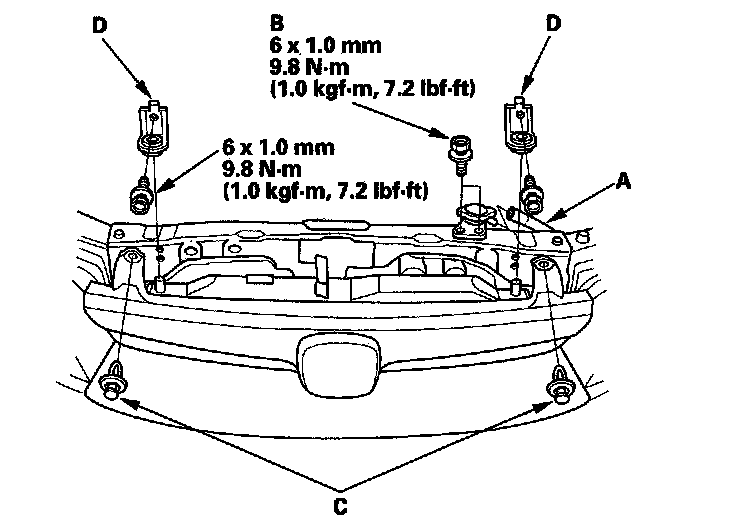 D

B
6 x 1.0 mm
9.8 N·m
(1.0 kgf·m, 7.2 lbf·ft)

D

6 x 1.0 mm
9.8 N·m
(1.0 kgf·m, 7.2 lbf·ft)

A

C