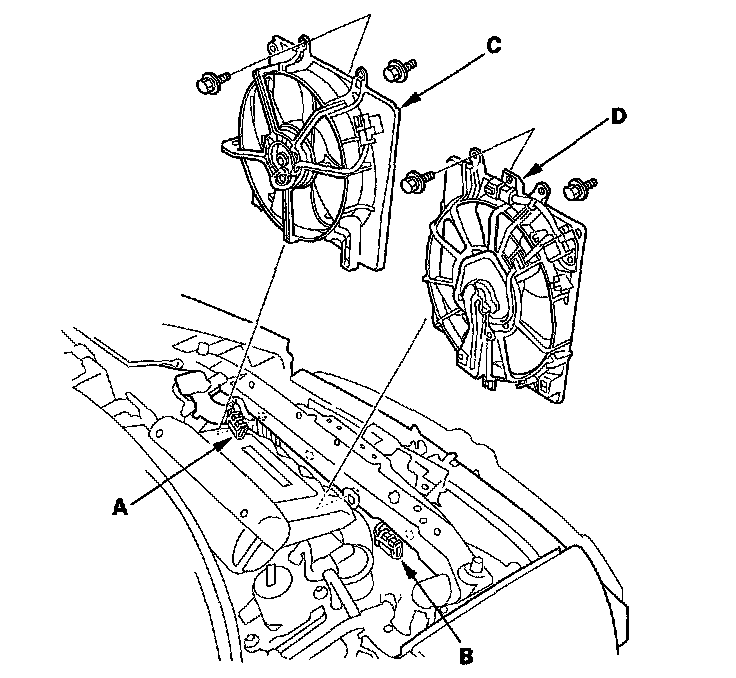 C
D
A
B