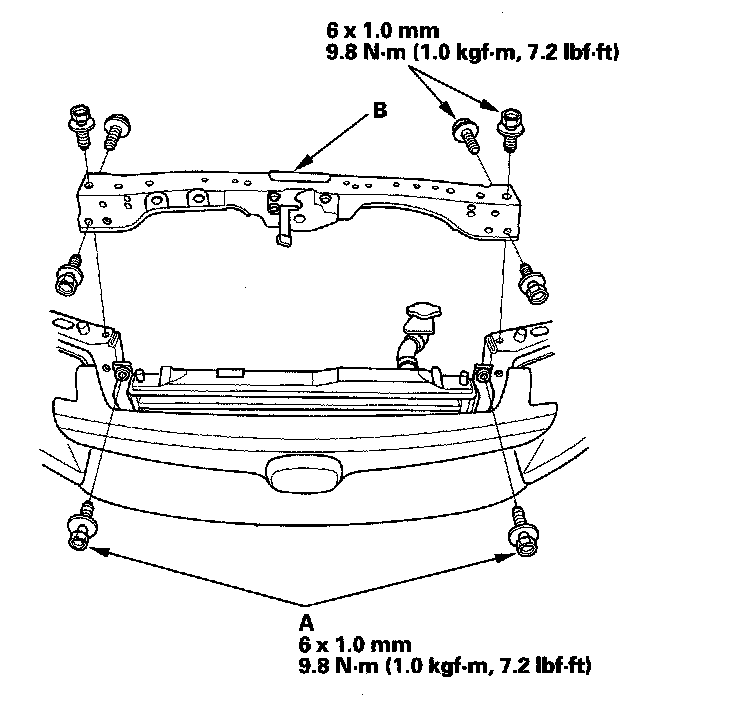 6 x 1.0 mm
9.8 N·m (1.0 kgf·m, 7.2 lbf·ft)

B

A
6 x 1.0 mm
9.8 N·m (1.0 kgf·m, 7.2 lbf·ft)