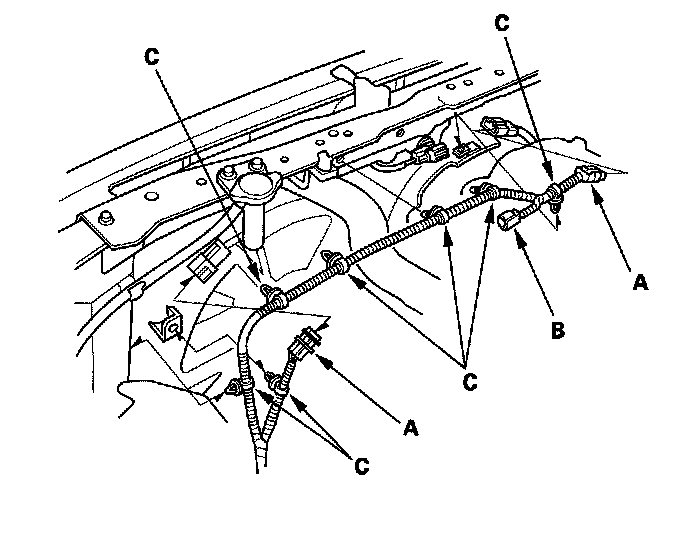 C
C
A
B
C
A
C