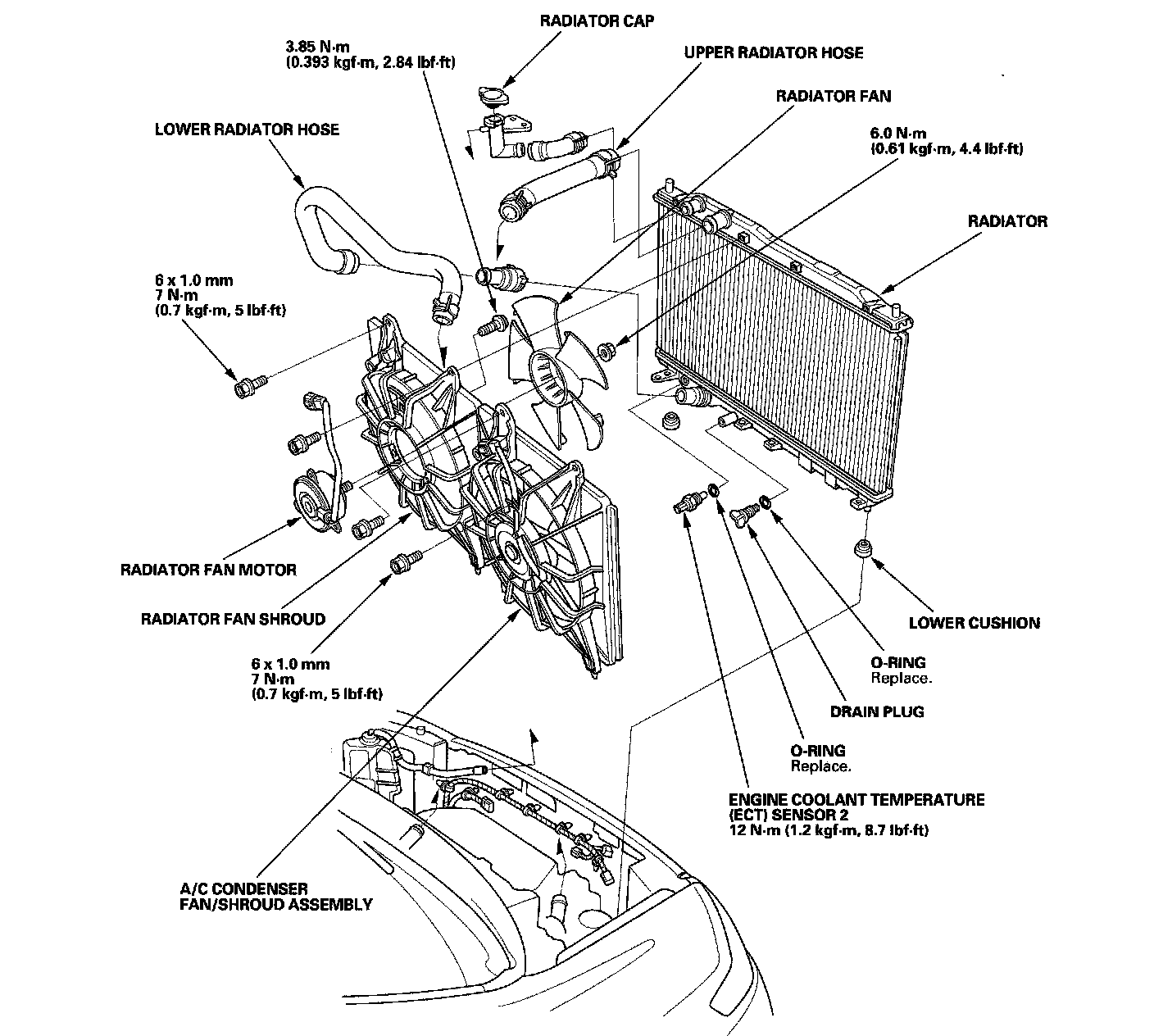 RADIATOR CAP

3.85 N·m
(0.393 kgf·m, 2.84 lbf·ft)

UPPER RADIATOR HOSE

RADIATOR FAN

LOWER RADIATOR HOSE

6.0 N·m
(0.61 kgf·m, 4.4 lbf·ft)

RADIATOR

6 x 1.0 mm
7 N·m
(0.7 kgf·m, 5 lbf·ft)

RADIATOR FAN MOTOR

RADIATOR FAN SHROUD

6 x 1.0 mm
7 N·m
(0.7 kgf·m, 5 lbf·ft)

LOWER CUSHION

O-RING
Replace.

DRAIN PLUG

O-RING
Replace.

ENGINE COOLANT TEMPERATURE (ECT) SENSOR 2
12 N·m (1.2 kgf·m, 8.7 lbf·ft)

A/C CONDENSER
FAN/SHROUD ASSEMBLY