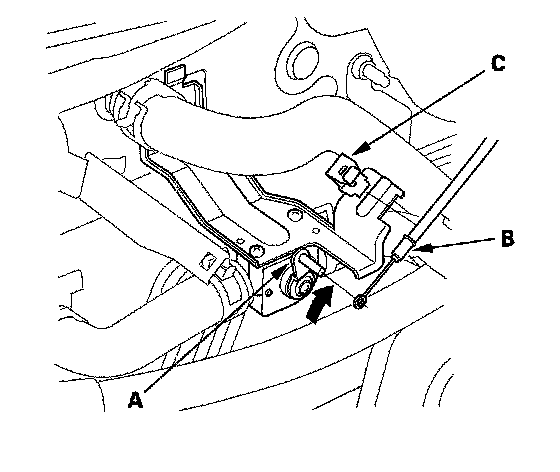 C
B
A