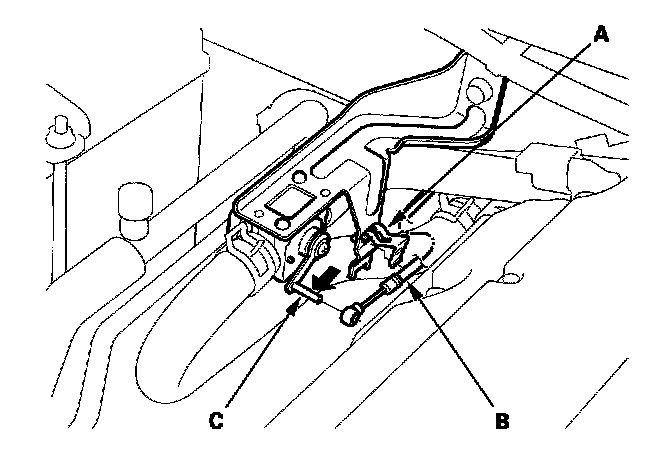 A

C

B