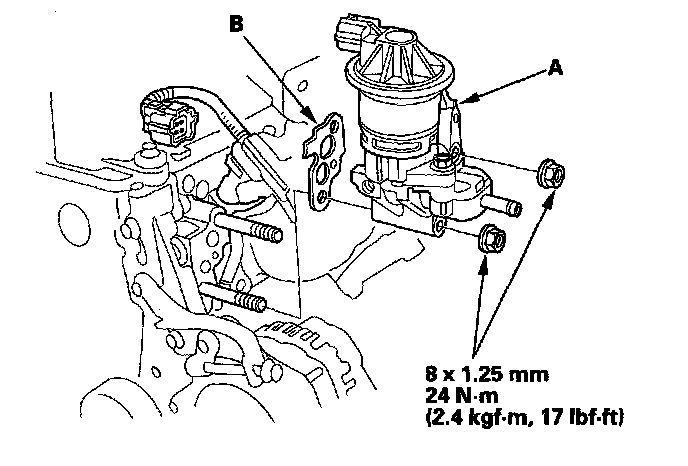 B

A

8 x 1.25 mm
24 N·m
(2.4 kgf·m, 17 lbf·ft)