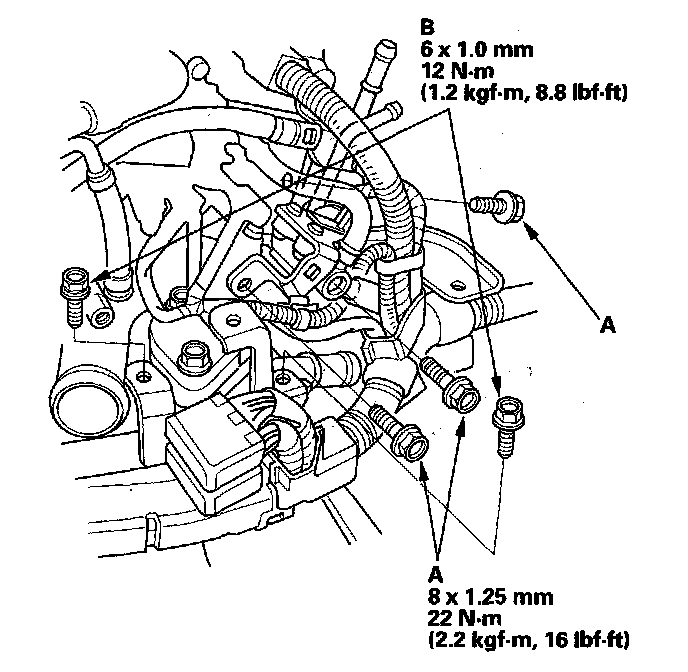 B
6 x 1.0 mm
12 N·m
(1.2 kgf·m, 8.8 lbf·ft)

A

A
8 x 1.25 mm
22 N·m
(2.2 kgf·m, 16 lbf·ft)