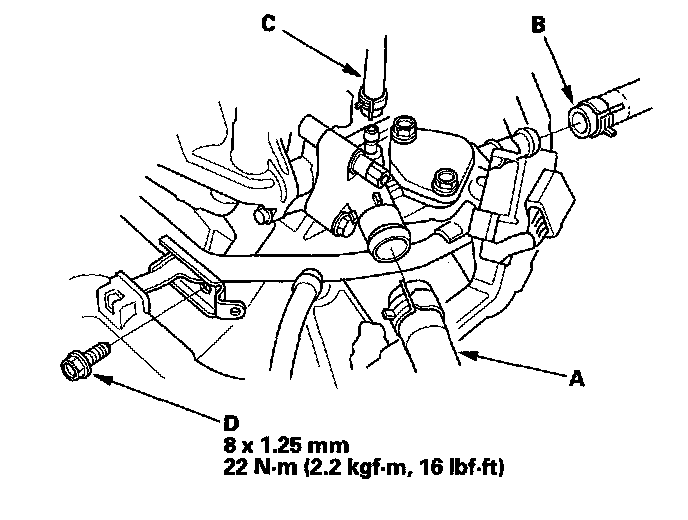 C

B

A

D
8 x 1.25 mm
22 N·m (2.2 kgf·m, 16 lbf·ft)