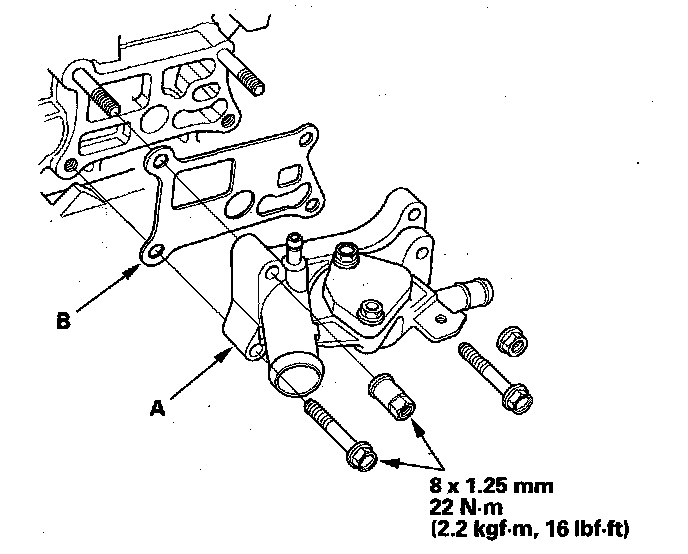 B

A

8 x 1.25 mm
22 N·m
(2.2 kgf·m, 16 lbf·ft)