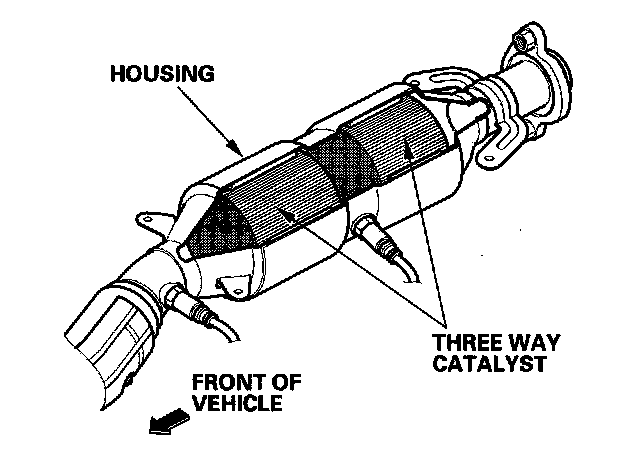 HOUSING

THREE WAY CATALYST

FRONT OF VEHICLE