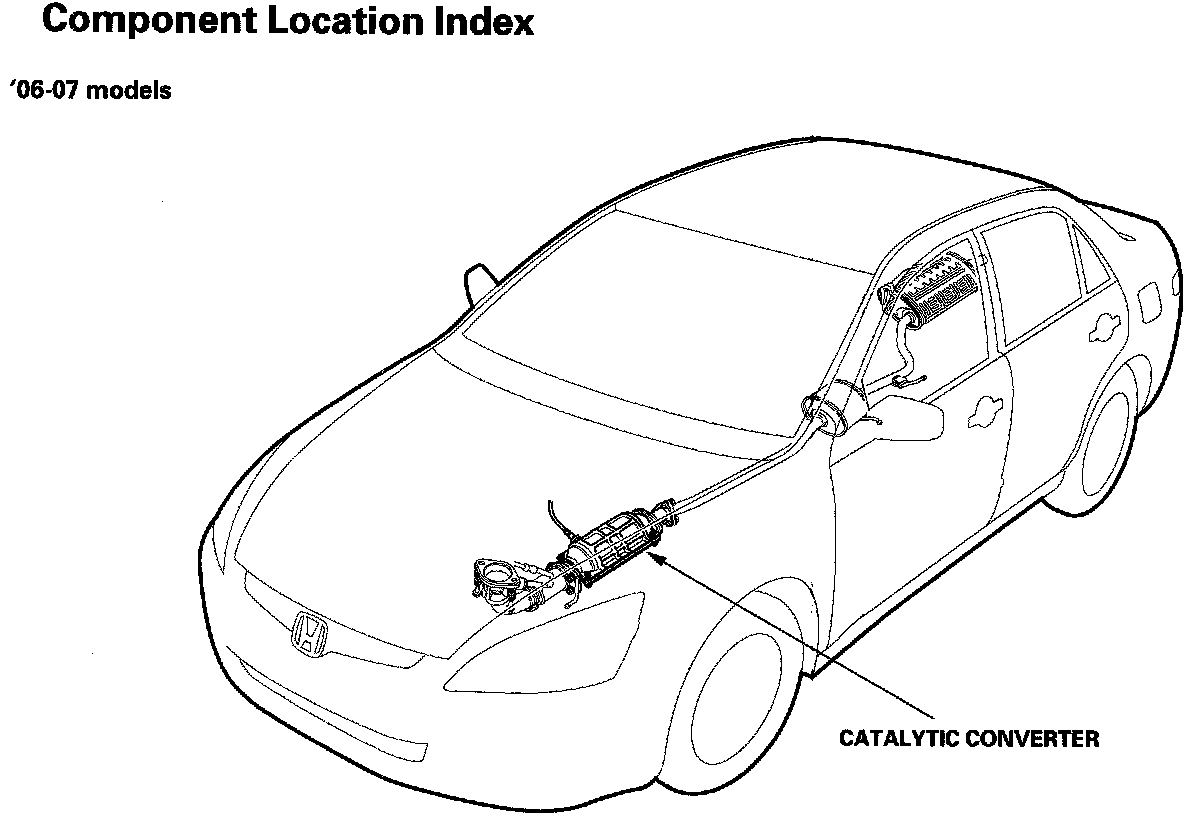 Component Location Index

'06-07 models

CATALYTIC CONVERTER