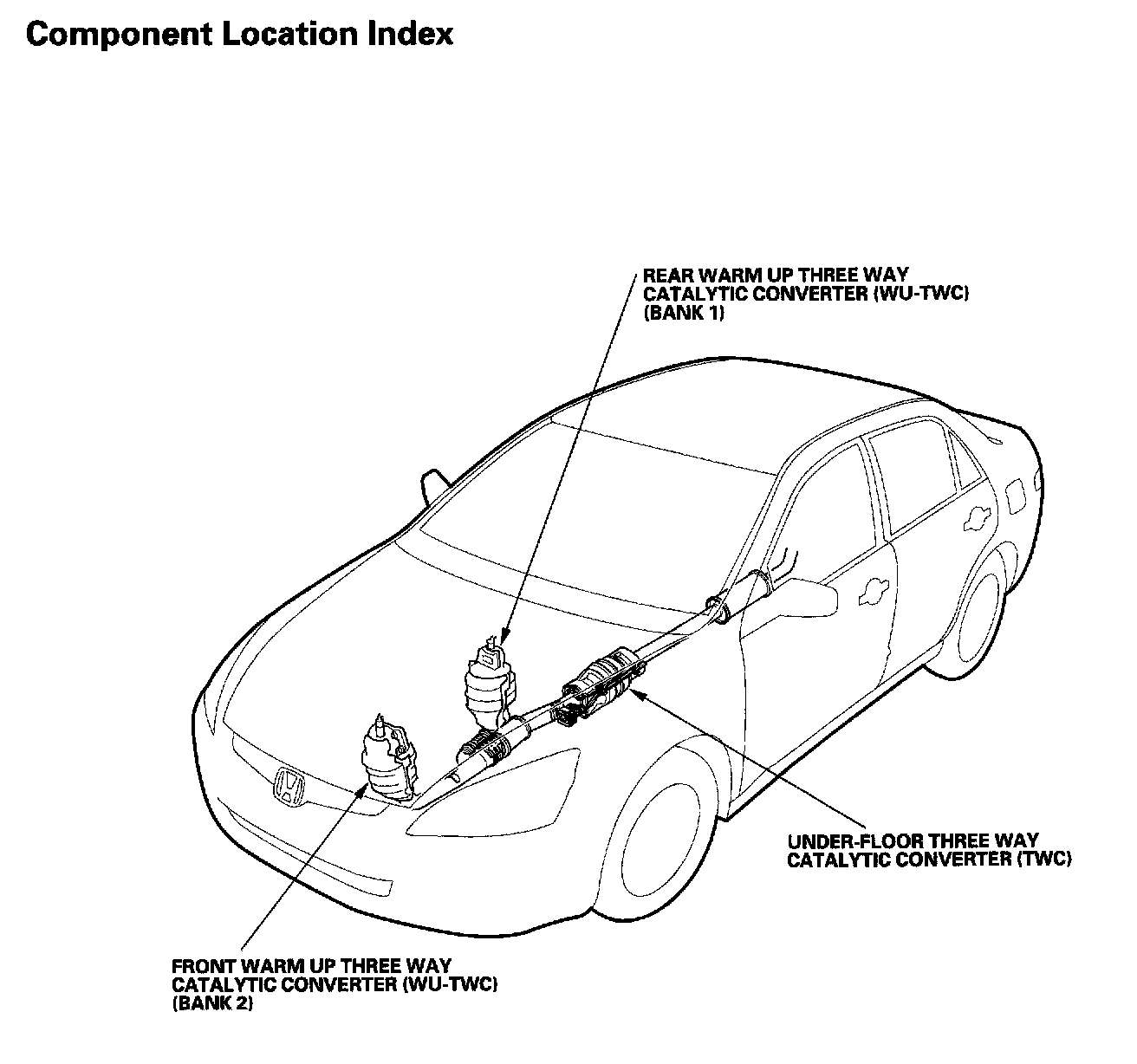 Component Location Index

REAR WARM UP THREE WAY CATALYTIC CONVERTER (WU-TWC) (BANK 1)

UNDER-FLOOR THREE WAY CATALYTIC CONVERTER (TWC)

FRONT WARM UP THREE WAY CATALYTIC CONVERTER (WU-TWC) (BANK 2)