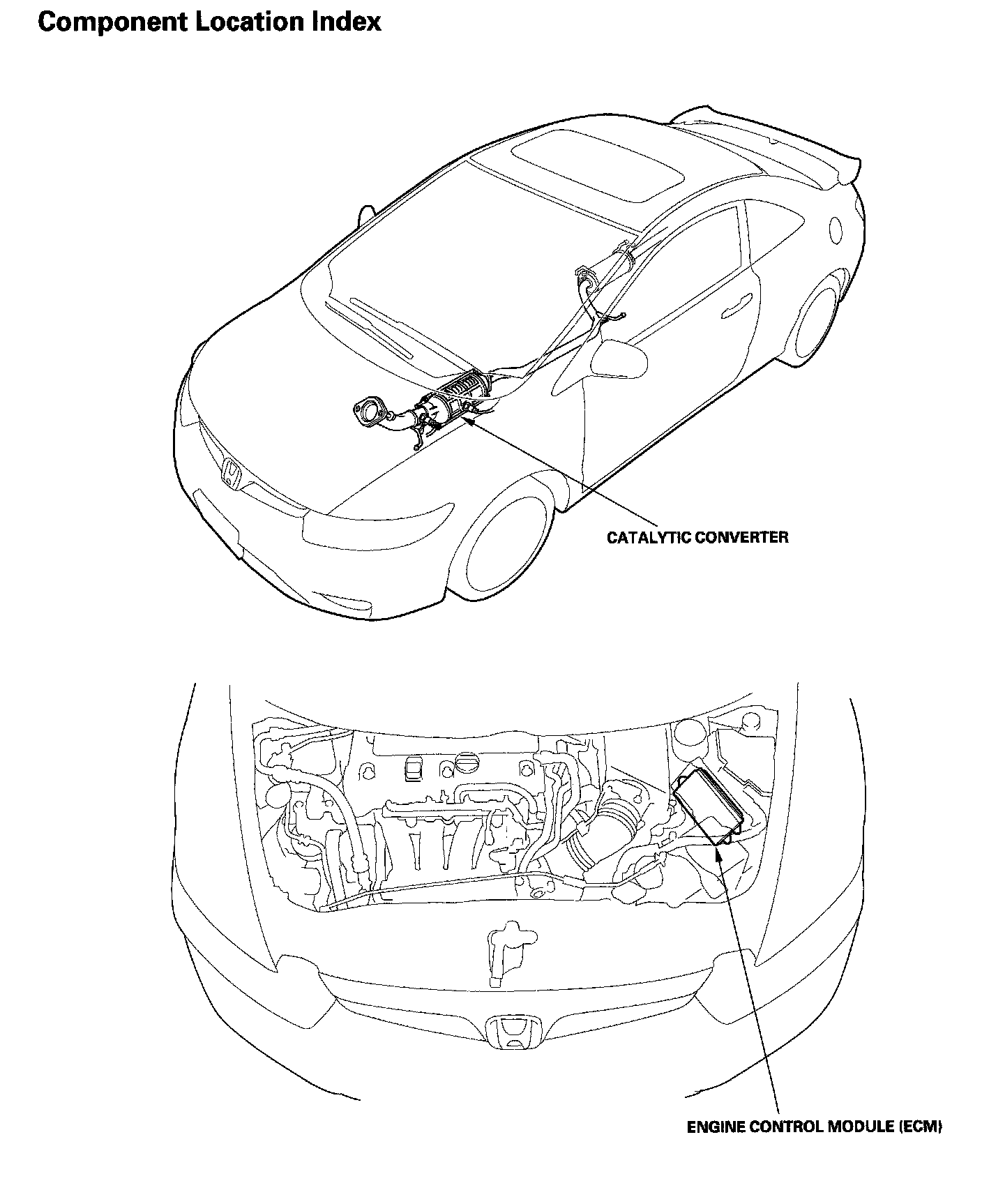 Component Location Index

CATALYTIC CONVERTER

ENGINE CONTROL MODULE (ECM)