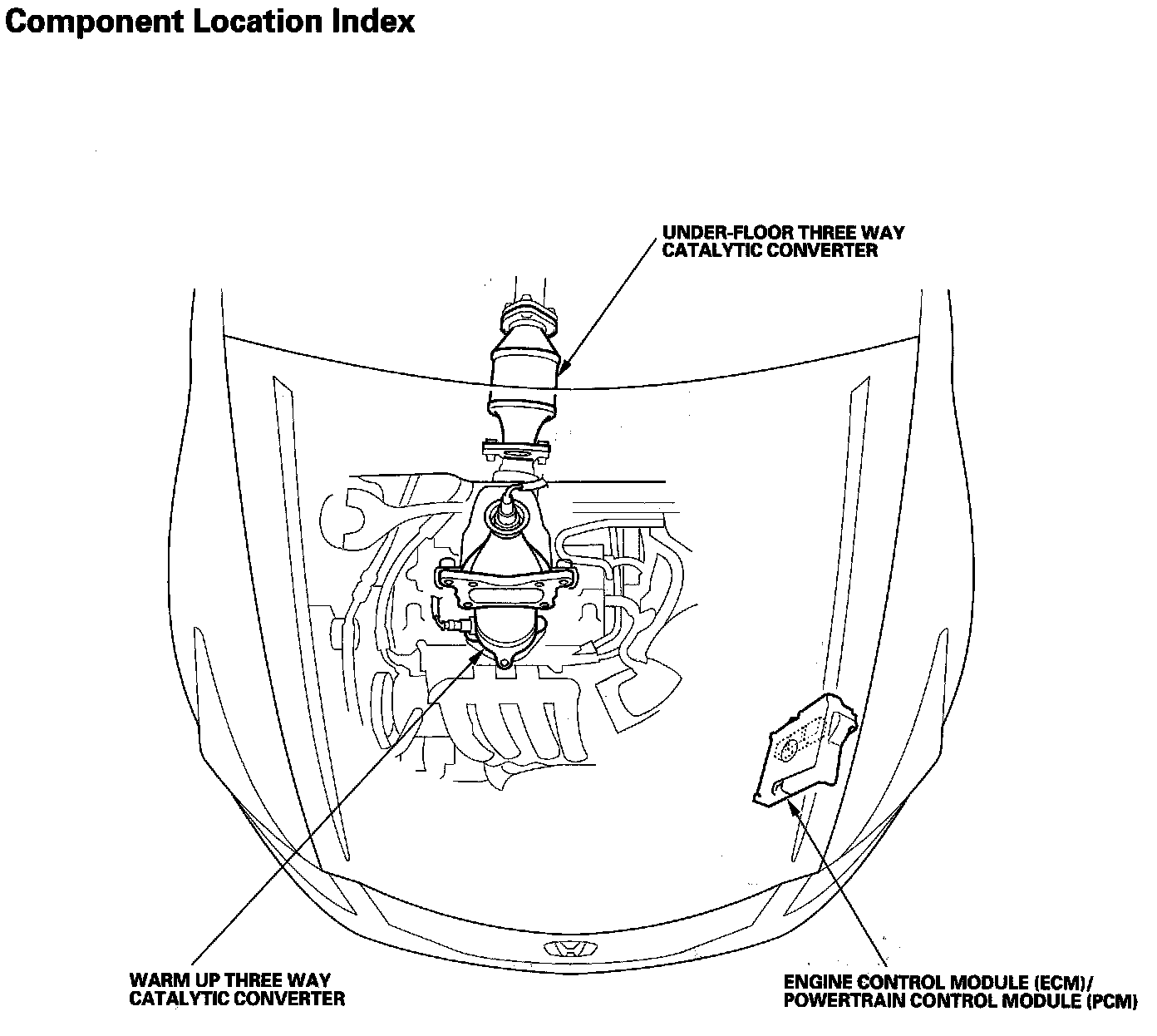 Component Location Index

UNDER-FLOOR THREE WAY CATALYTIC CONVERTER

WARM UP THREE WAY CATALYTIC CONVERTER

ENGINE CONTROL MODULE (ECM)/ POWERTRAIN CONTROL MODULE (PCM)