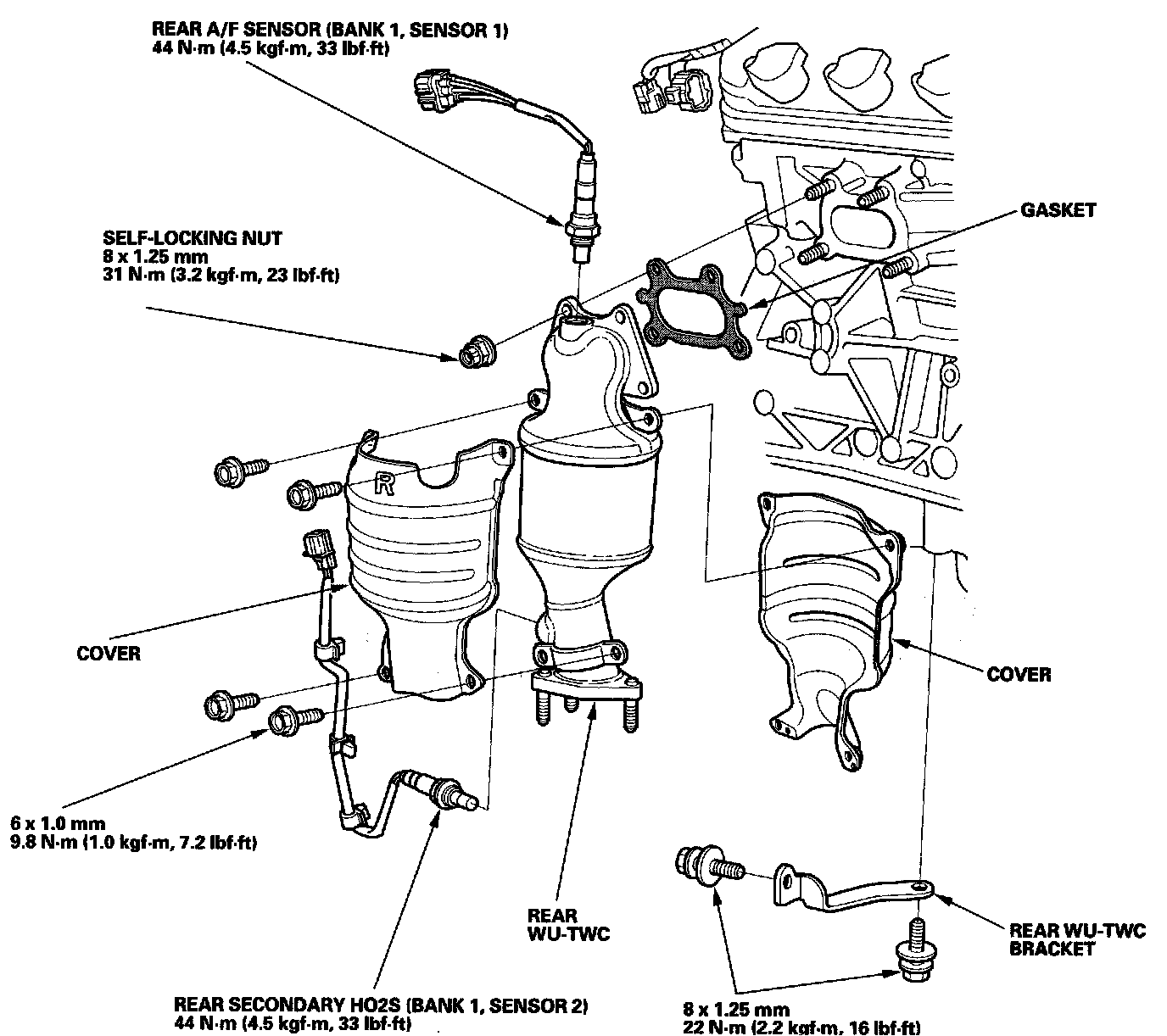 REAR A/F SENSOR (BANK 1, SENSOR 1)
44 N·m (4.5 kgf·m, 33 lbf·ft)

SELF-LOCKING NUT
8 x 1.25 mm
31 N·m (3.2 kgf·m, 23 lbf·ft)

GASKET

R

COVER

COVER

6 x 1.0 mm
9.8 N·m (1.0 kgf·m, 7.2 lbf·ft)

REAR
WU-TWC

REAR WU-TWC
BRACKET

REAR SECONDARY HO2S (BANK 1, SENSOR 2)
44 N·m (4.5 kgf·m, 33 lbf·ft)

8 x 1.25 mm
22 N·m (2.2 kgf·m, 16 lbf·ft)