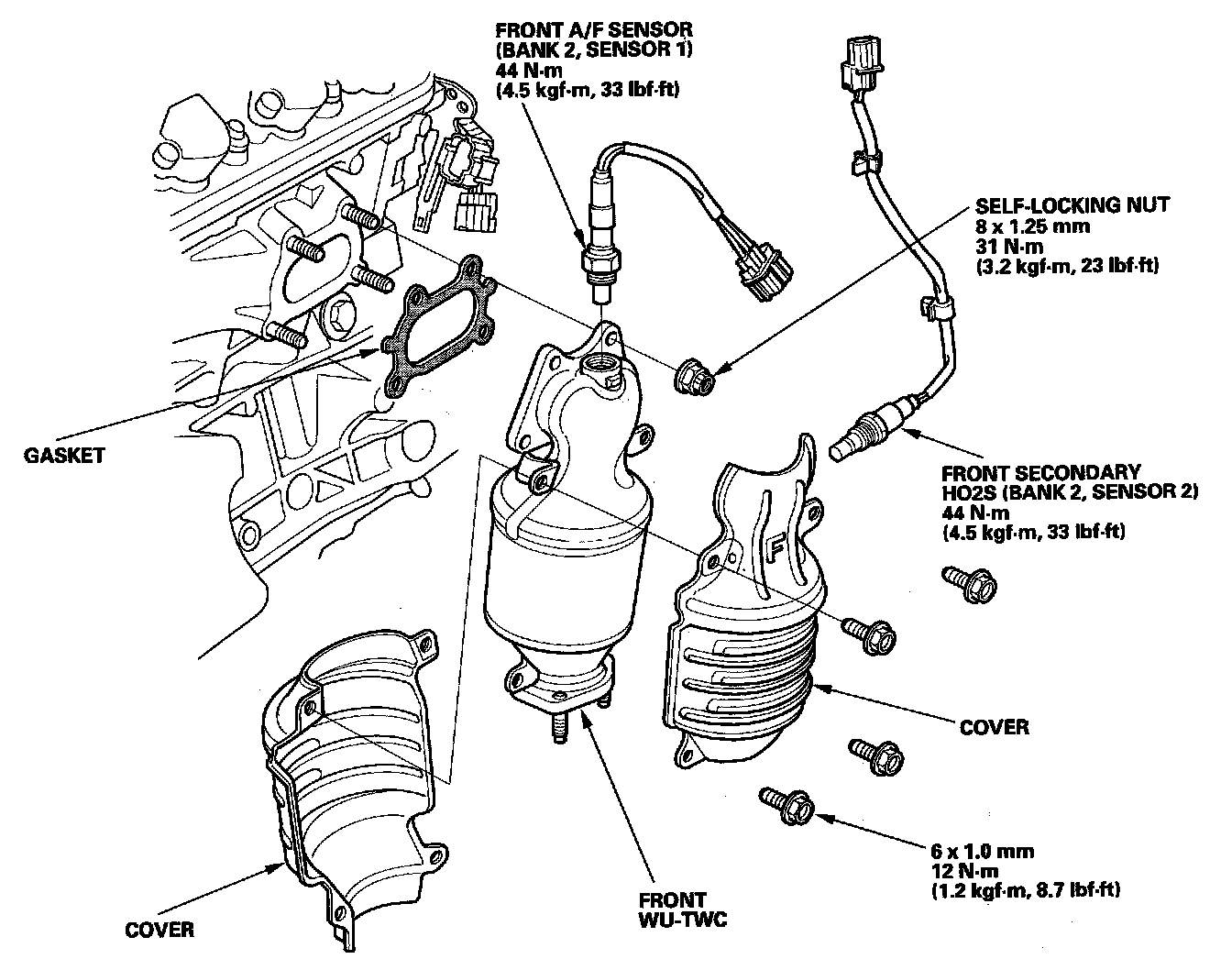 FRONT A/F SENSOR
(BANK 2, SENSOR 1)
44 N·m
(4.5 kgf·m, 33 lbf·ft)

SELF-LOCKING NUT
8 x 1.25 mm
31 N·m
(3.2 kgf·m, 23 lbf·ft)

GASKET

FRONT SECONDARY
HO2S (BANK 2, SENSOR 2)
44 N·m
(4.5 kgf·m, 33 lbf·ft)

F

COVER

6 x 1.0 mm
12 N·m
(1.2 kgf·m, 8.7 lbf·ft)

FRONT
WU-TWC

COVER