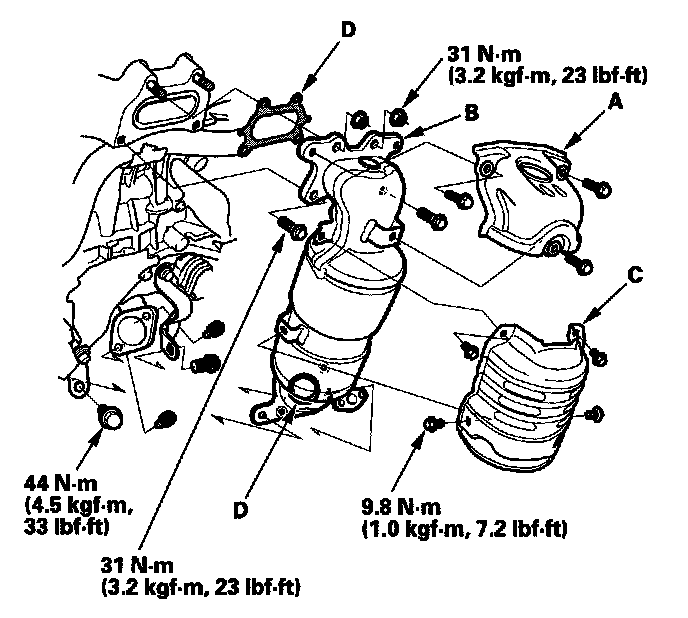 D

31 N·m
(3.2 kgf·m, 23 lbf·ft)

B

A

C

44 N·m
(4.5 kgf·m,
33 lbf·ft)

D

9.8 N·m
(1.0 kgf·m, 7.2 lbf·ft)

31 N·m
(3.2 kgf·m, 23 lbf·ft)