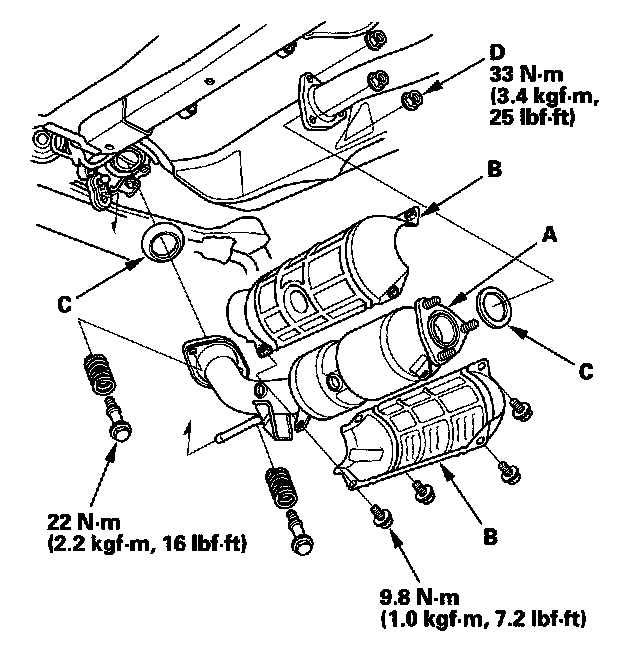 D
33 N·m
(3.4 kgf·m,
25 lbf·ft)

B

A

C

C

22 N·m
(2.2 kgf·m, 16 lbf·ft)

B

9.8 N·m
(1.0 kgf·m, 7.2 lbf·ft)