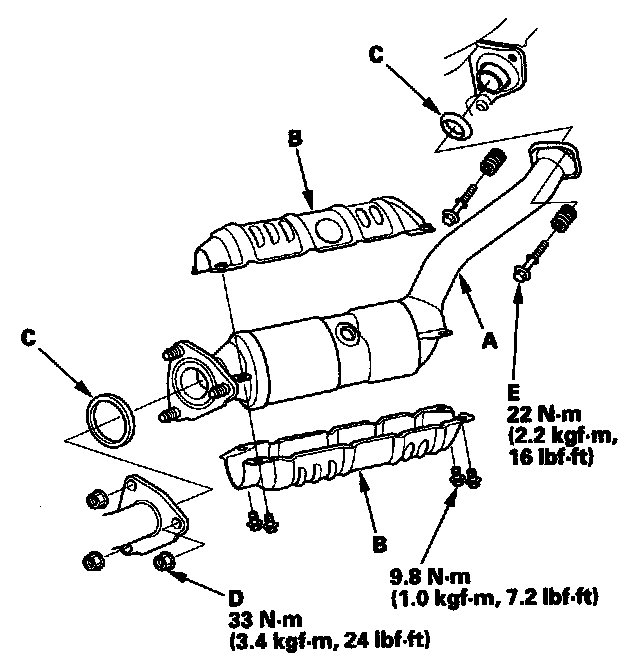 C

B

C

A

E
22 N·m
(2.2 kgf·m,
16 lbf·ft)

B

9.8 N·m
(1.0 kgf·m, 7.2 lbf·ft)

D
33 N·m
(3.4 kgf·m, 24 lbf·ft)