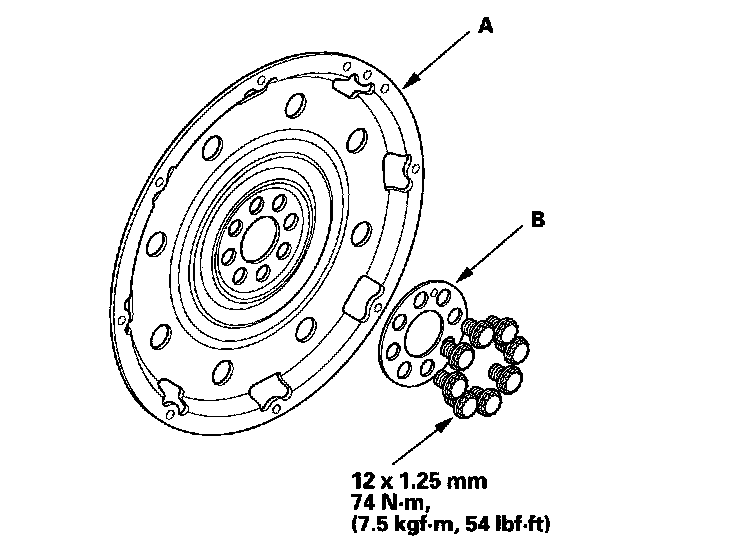 A

B

12 x 1.25 mm
74 N·m,
(7.5 kgf·m, 54 lbf·ft)