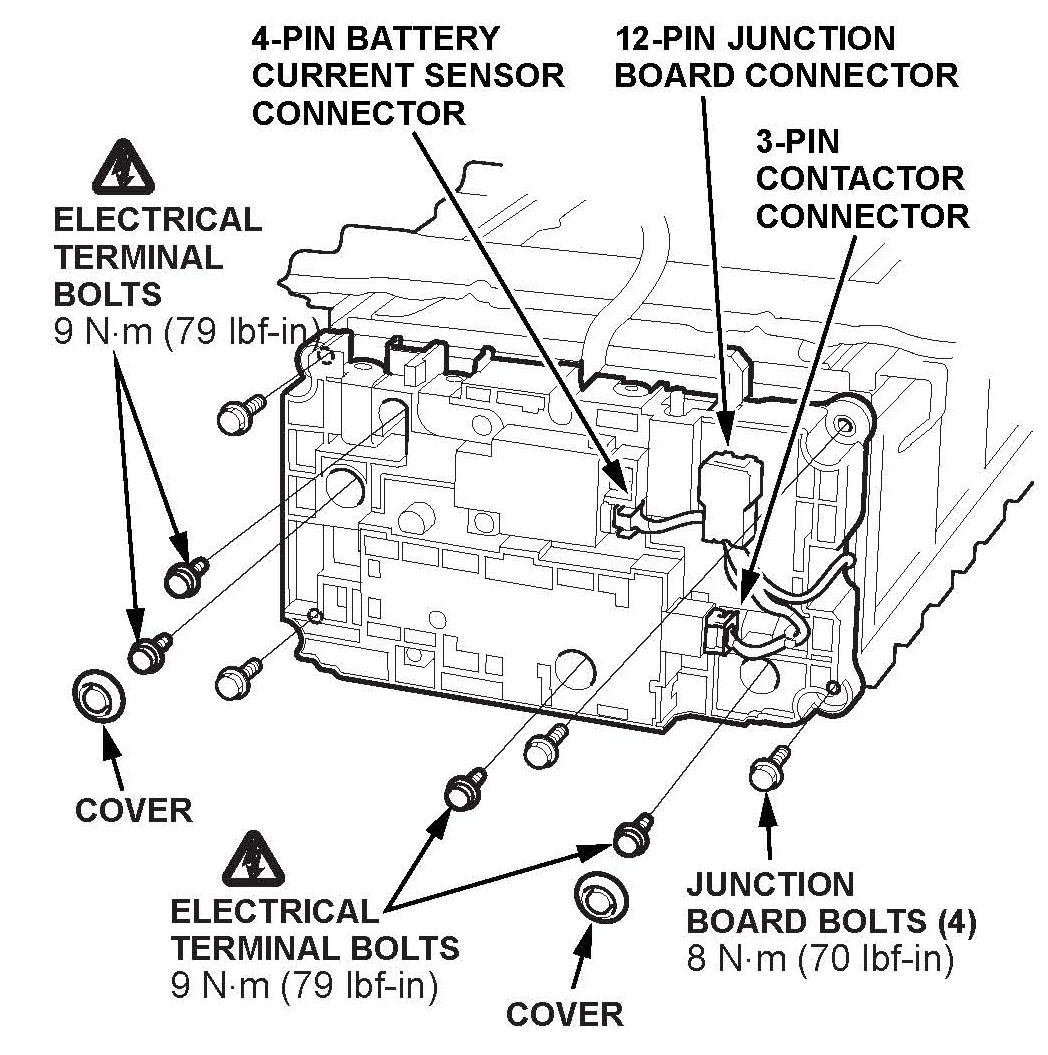 4-PIN BATTERY CURRENT SENSOR CONNECTOR

12-PIN JUNCTION BOARD CONNECTOR

3-PIN CONTACTOR CONNECTOR

ELECTRICAL TERMINAL BOLTS
9 N·m (79 lbf-in)

COVER

ELECTRICAL TERMINAL BOLTS
9 N·m (79 lbf-in)

COVER

JUNCTION BOARD BOLTS (4)
8 N·m (70 lbf-in)