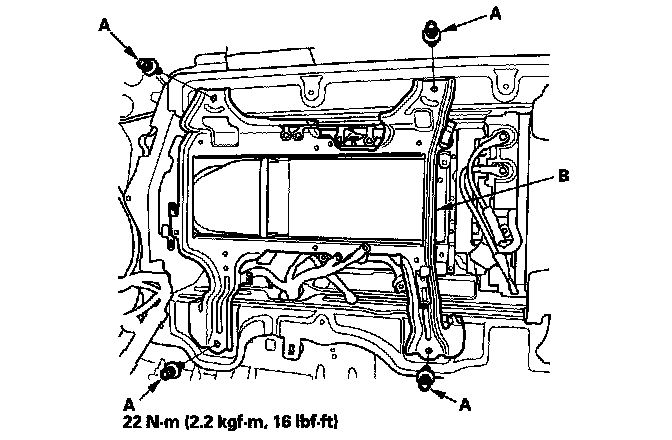 A
A
B
A
A
22 N·m (2.2 kgf·m, 16 lbf·ft)