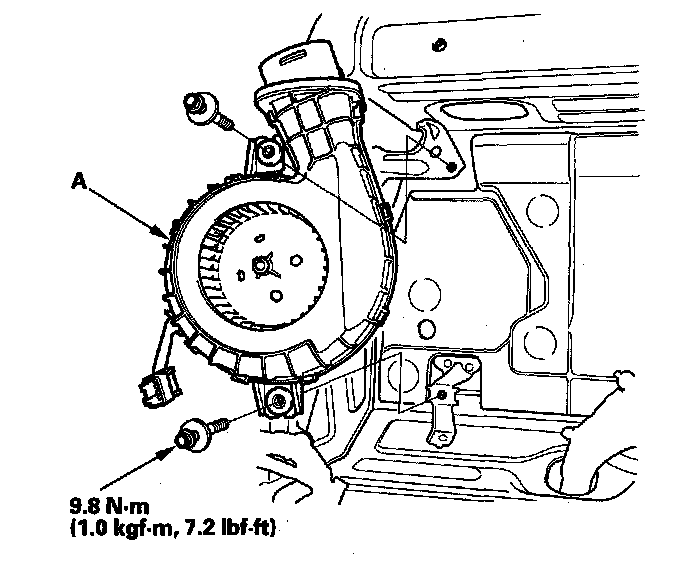 A

9.8 N·m
(1.0 kgf·m, 7.2 lbf·ft)