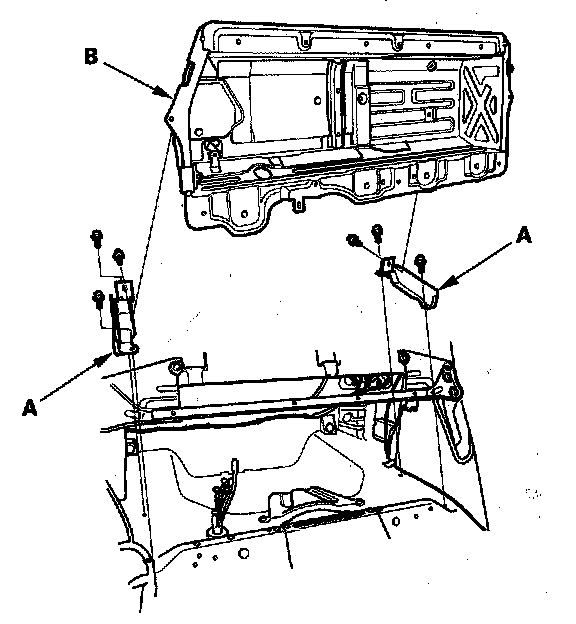 B

A

A