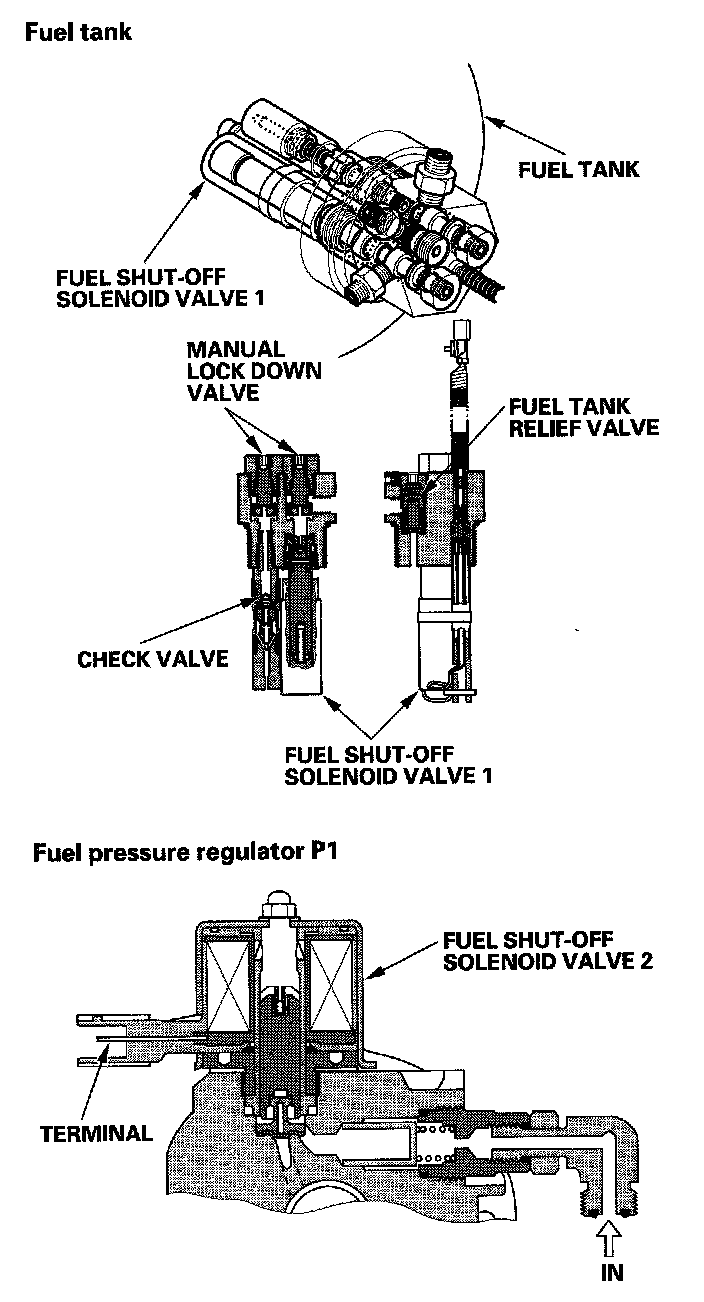 Fuel tank

FUEL TANK

FUEL SHUT-OFF SOLENOID VALVE 1

MANUAL LOCK DOWN VALVE

FUEL TANK RELIEF VALVE

CHECK VALVE

FUEL SHUT-OFF SOLENOID VALVE 1

Fuel pressure regulator P1

FUEL SHUT-OFF SOLENOID VALVE 2

TERMINAL

IN