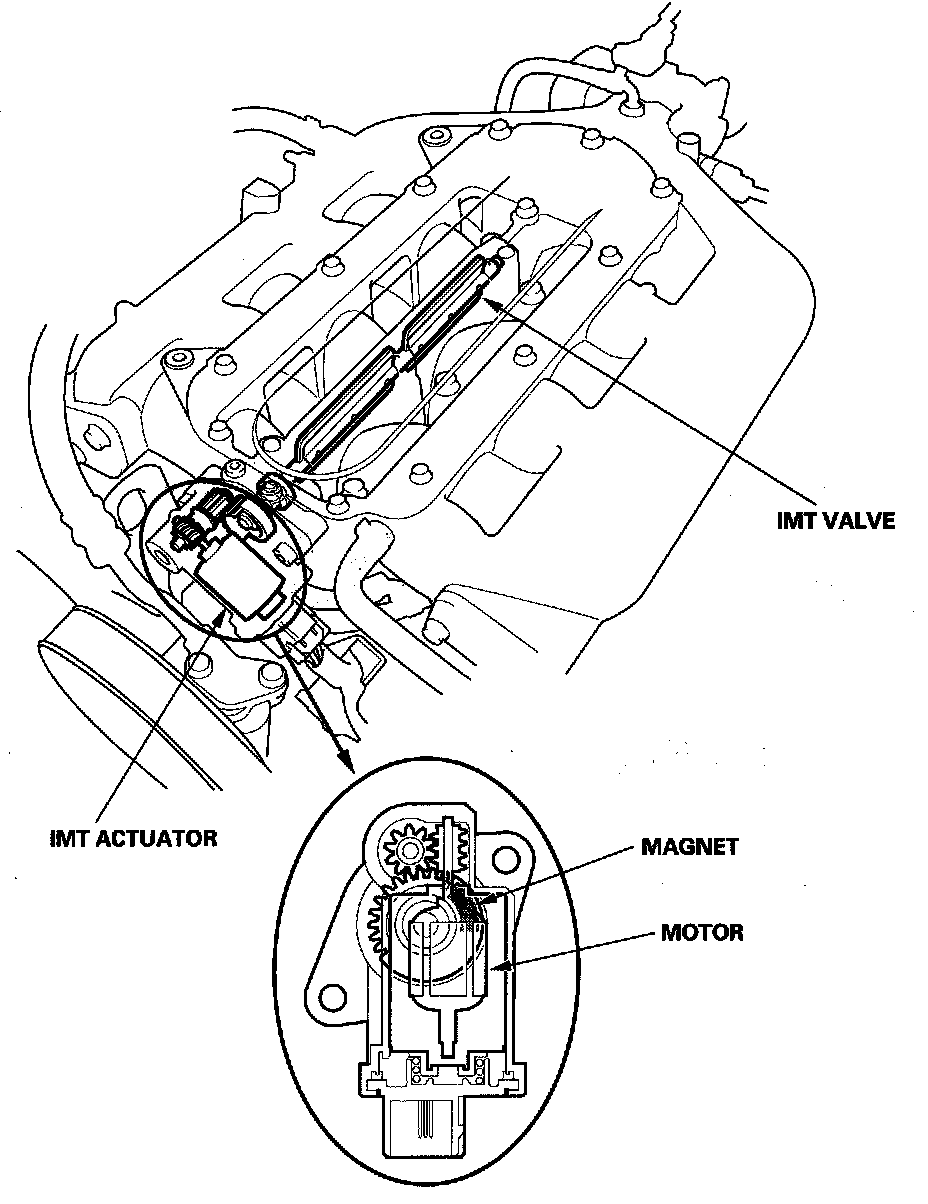 IMT VALVE

IMT ACTUATOR

MAGNET

MOTOR