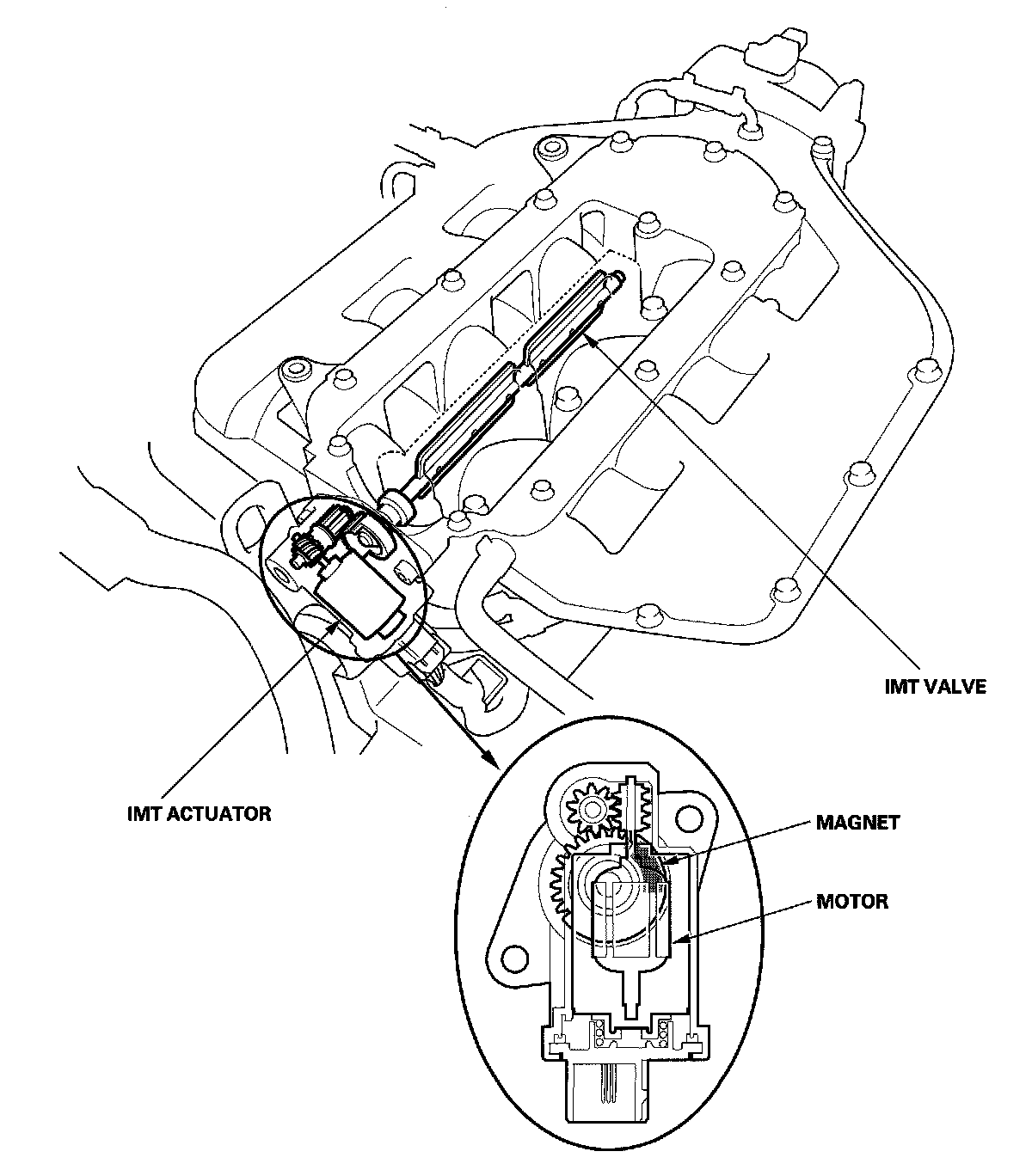 IMT VALVE

IMT ACTUATOR

MAGNET

MOTOR