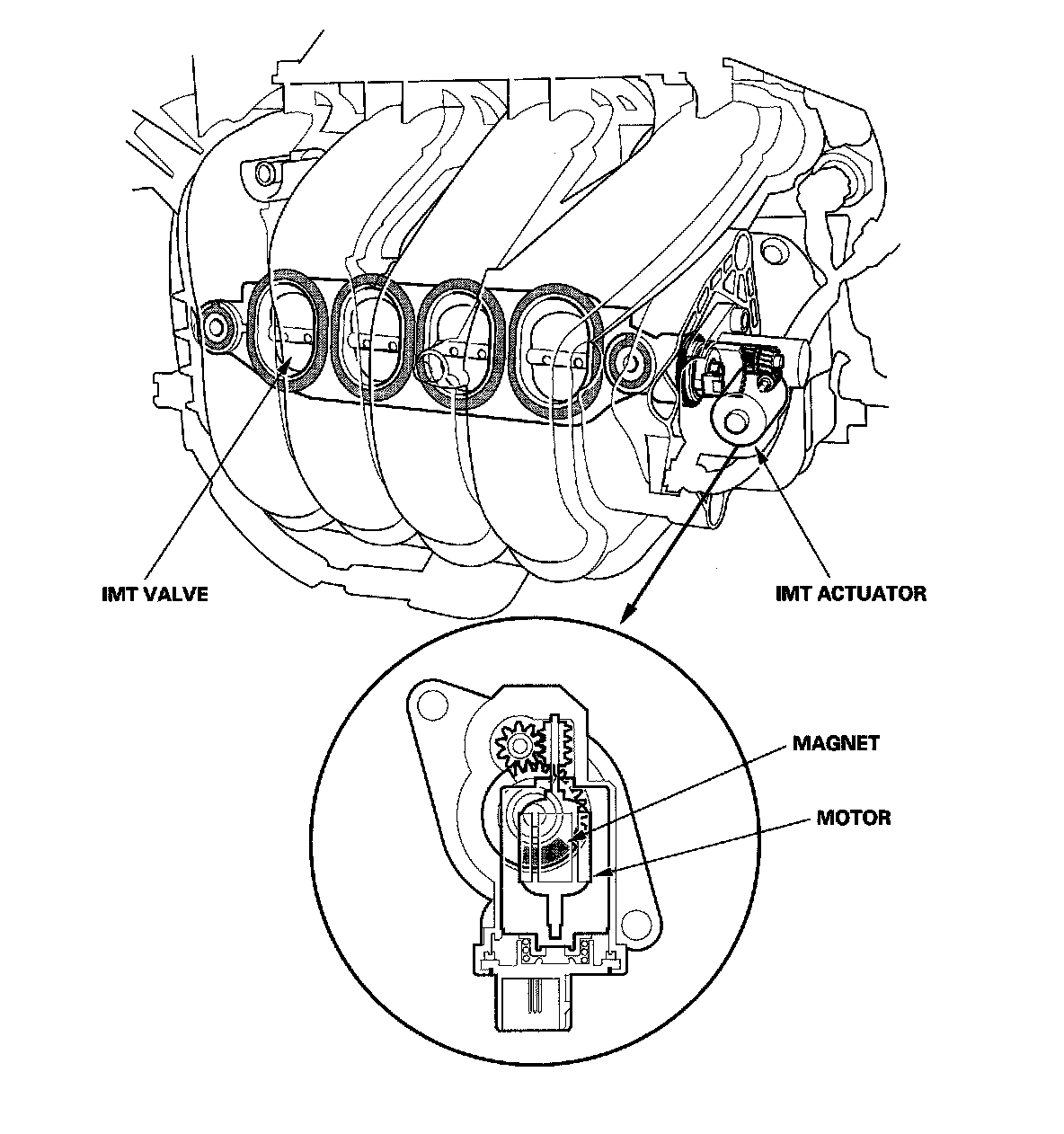 IMT VALVE

IMT ACTUATOR

MAGNET

MOTOR