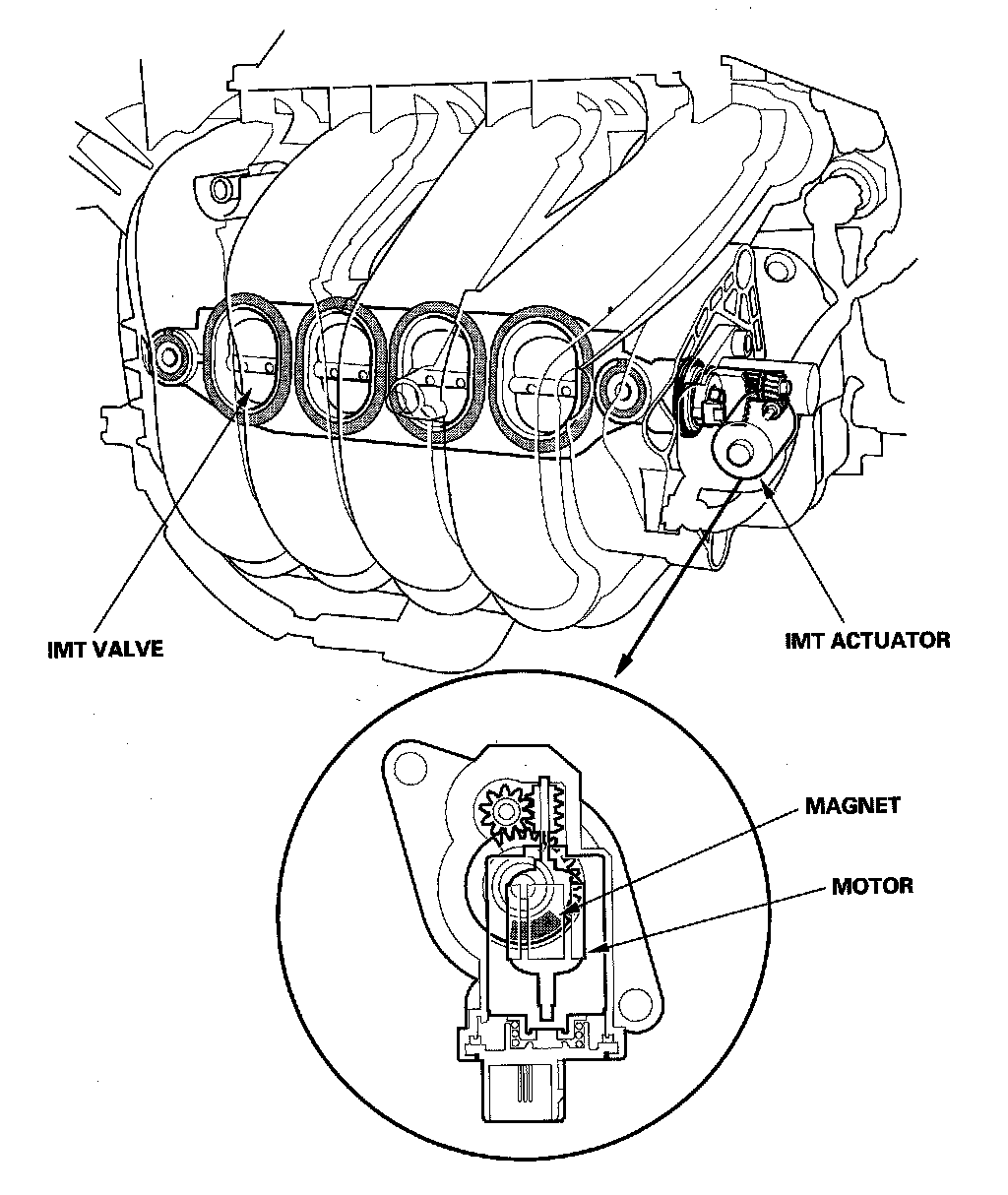 IMT VALVE

IMT ACTUATOR

MAGNET

MOTOR