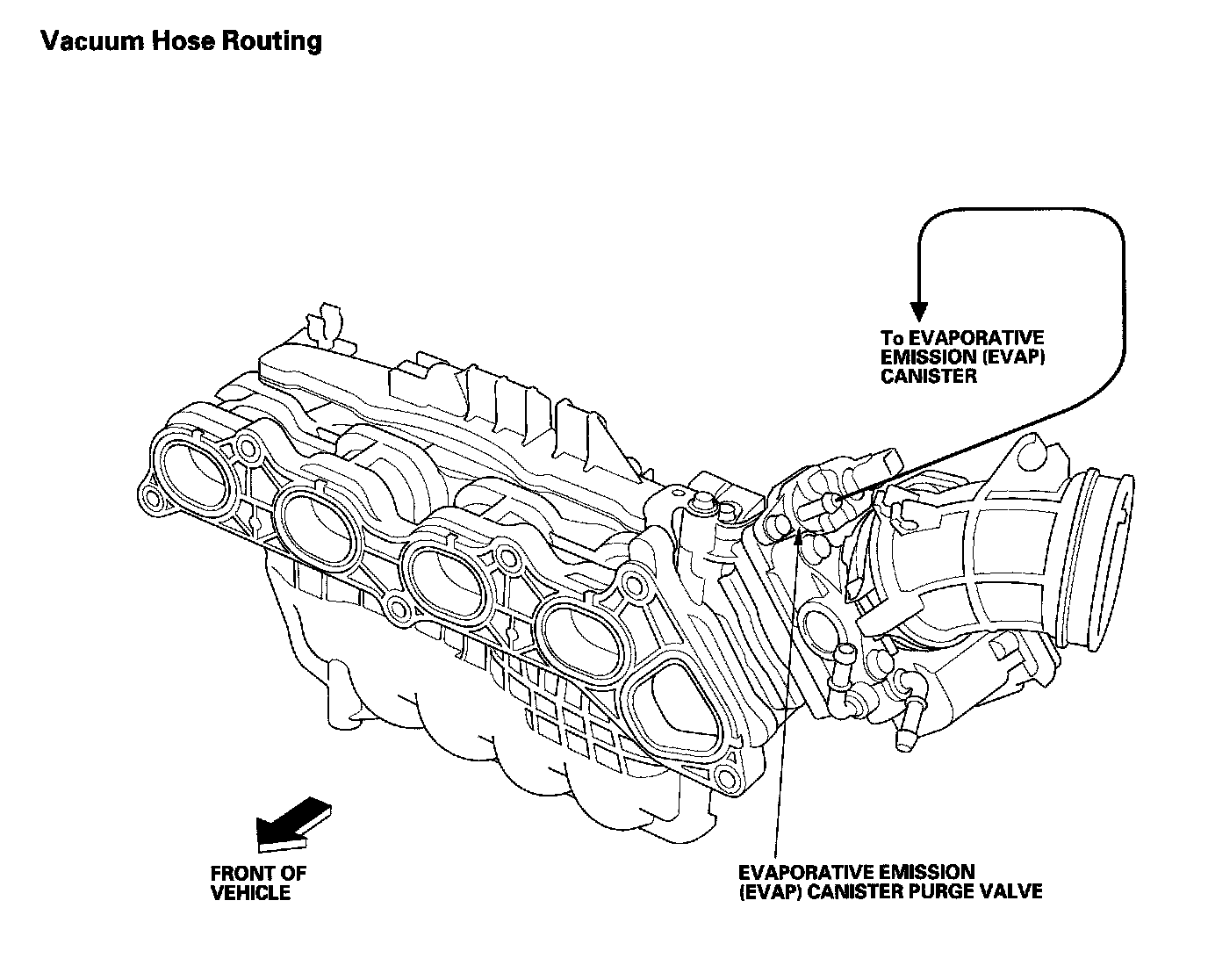 Vacuum Hose Routing

To EVAPORATIVE EMISSION (EVAP) CANISTER

FRONT OF VEHICLE

EVAPORATIVE EMISSION (EVAP) CANISTER PURGE VALVE