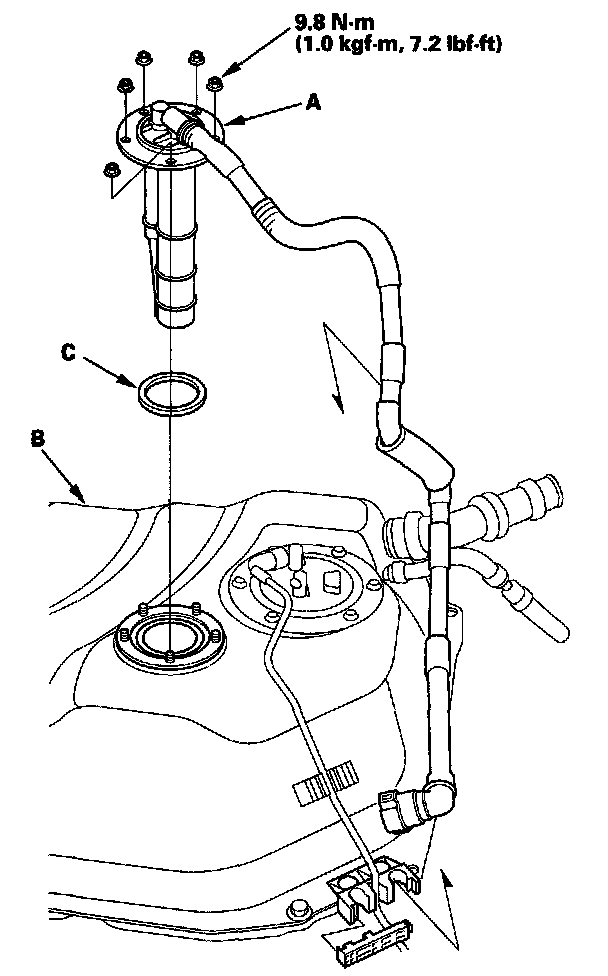 9.8 N·m
(1.0 kgf·m, 7.2 lbf·ft)

A

C

B