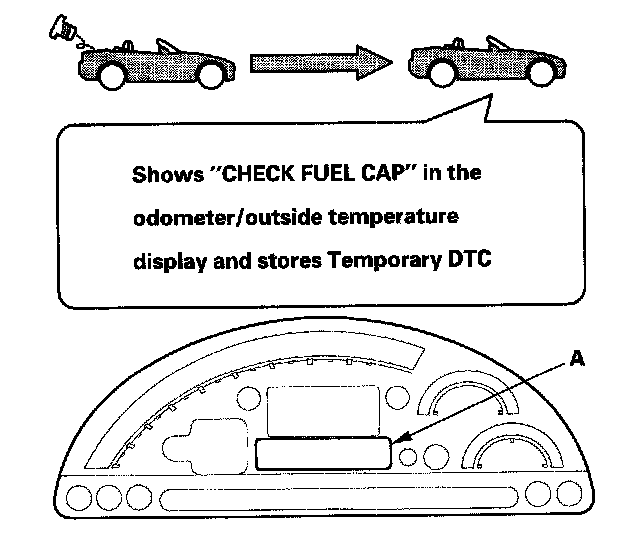 Shows "CHECK FUEL CAP" in the odometer/outside temperature display and stores Temporary DTC

A