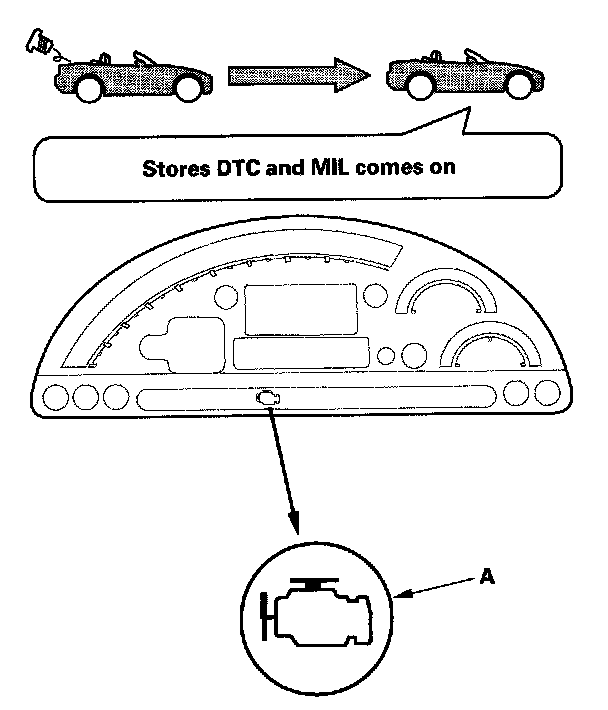 Stores DTC and MIL comes on

A